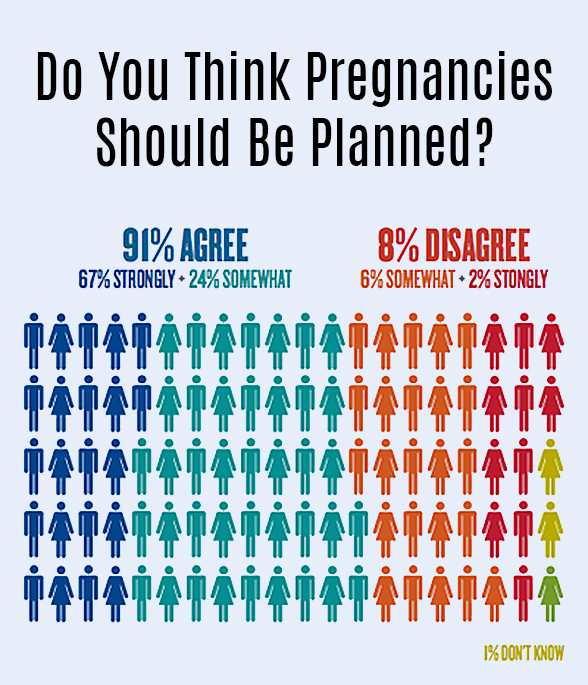 Do You Think Pregnancies Should Be Planned?

91% AGREE
67% STRONGLY + 24% SOMEWHAT

8% DISAGREE
6% SOMEWHAT + 2% STONGLY

1% DON'T KNOW